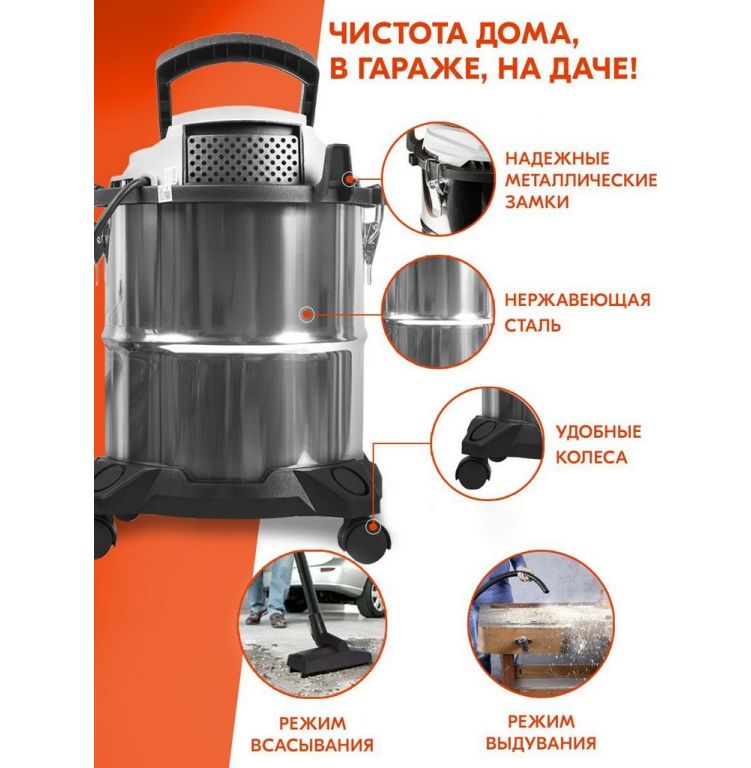 ЧИСТОТА ДОМА, В ГАРАЖЕ, НА ДАЧЕ!

НАДЕЖНЫЕ МЕТАЛЛИЧЕСКИЕ ЗАМКИ

НЕРЖАВЕЮЩАЯ СТАЛЬ

УДОБНЫЕ КОЛЕСА

РЕЖИМ ВСАСЫВАНИЯ

РЕЖИМ ВЫДУВАНИЯ