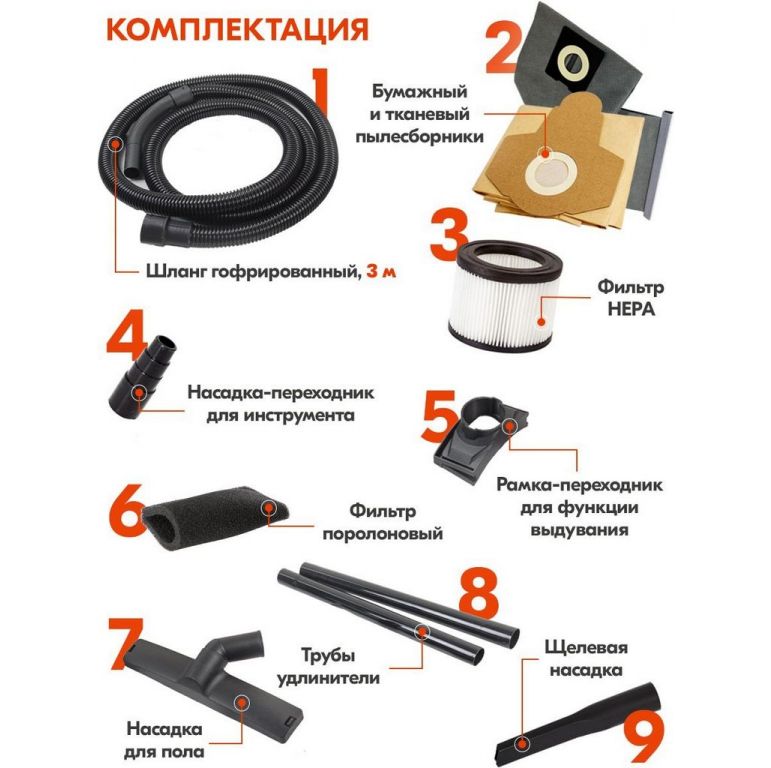 КОМПЛЕКТАЦИЯ

1

Шланг гофрированный, 3 м

2

Бумажный и тканевый пылесборники

3

Фильтр HEPA

4

Насадка-переходник для инструмента

5

Рамка-переходник для функции выдувания

6

Фильтр поролоновый

7

Насадка для пола

8

Трубы удлинители

Щелевая насадка

9