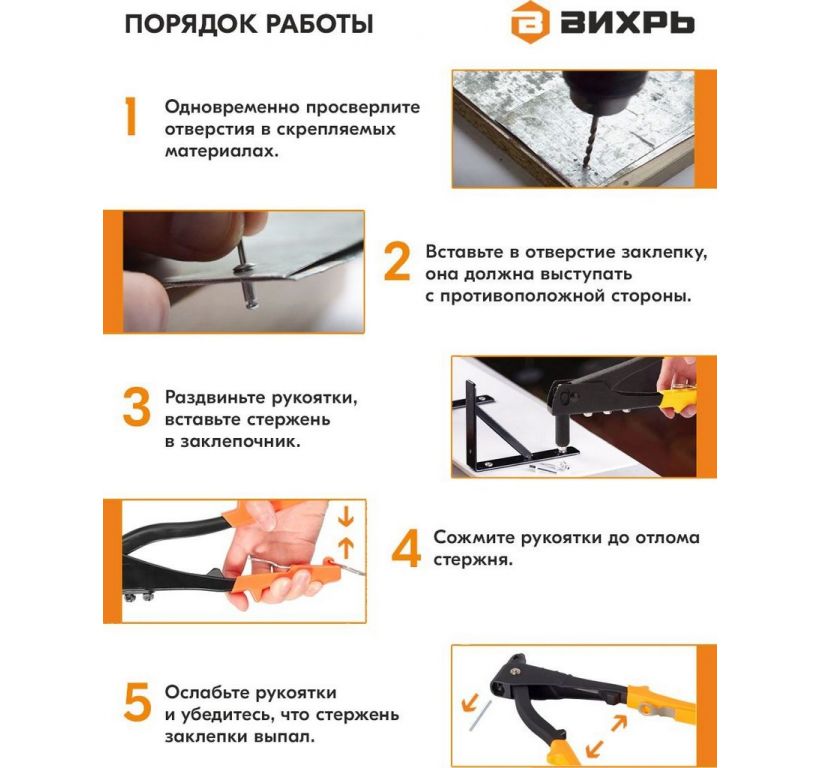 ПОРЯДОК РАБОТЫ

ВИХРЬ

1 Одновременно просверлите отверстия в скрепляемых материалах.

2 Вставьте в отверстие заклепку, она должна выступать с противоположной стороны.

3 Раздвиньте рукоятки, вставьте стержень в заклепочник.

4 Сожмите рукоятки до отлома стержня.

5 Ослабьте рукоятки и убедитесь, что стержень заклепки выпал.