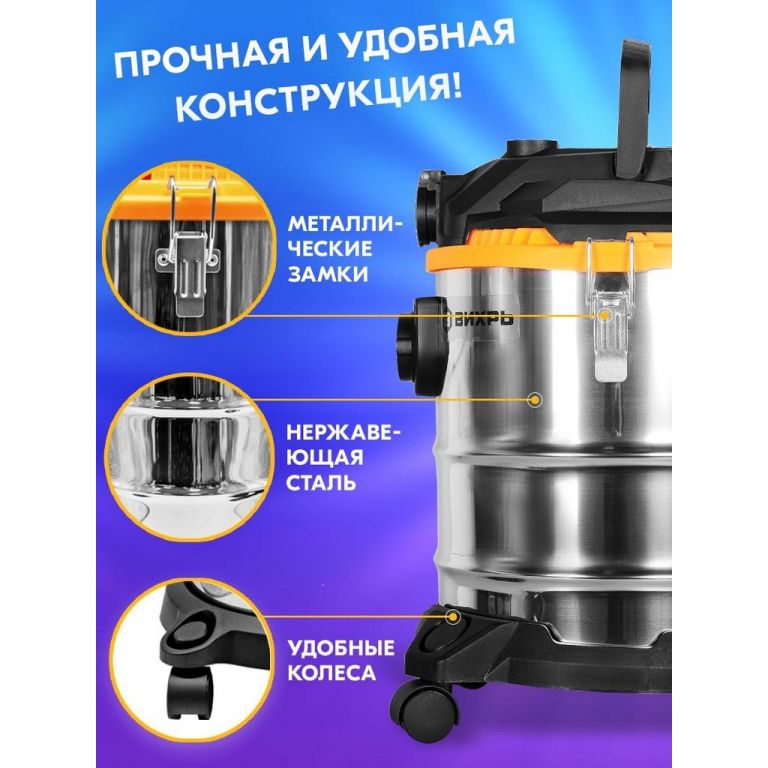 ПРОЧНАЯ И УДОБНАЯ КОНСТРУКЦИЯ!

МЕТАЛЛИЧЕСКИЕ ЗАМКИ

ВИХРЬ

НЕРЖАВЕЮЩАЯ СТАЛЬ

УДОБНЫЕ КОЛЕСА