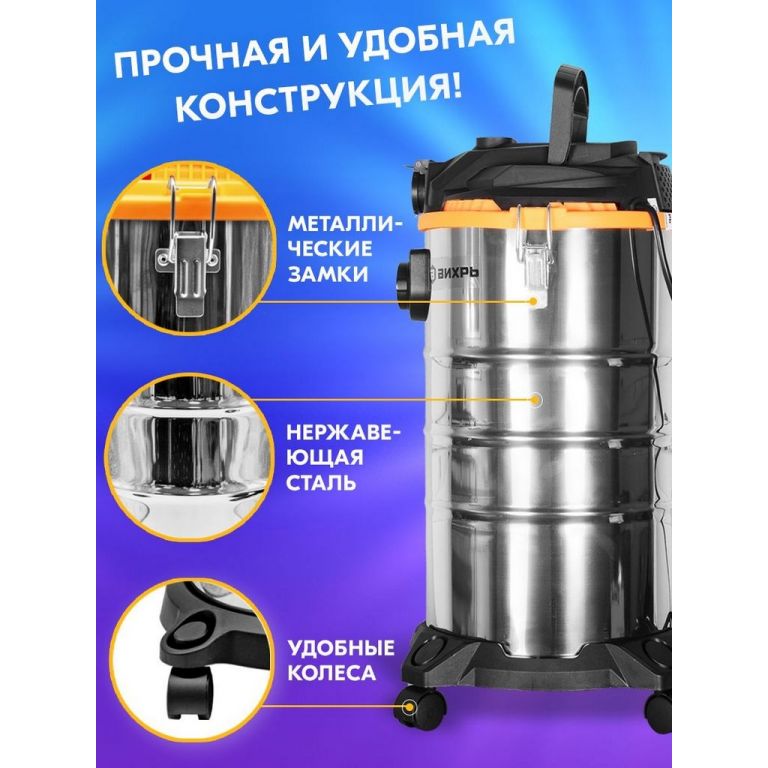 ПРОЧНАЯ И УДОБНАЯ КОНСТРУКЦИЯ!

МЕТАЛЛИЧЕСКИЕ ЗАМКИ

ВИХРЬ

НЕРЖАВЕЮЩАЯ СТАЛЬ

УДОБНЫЕ КОЛЕСА