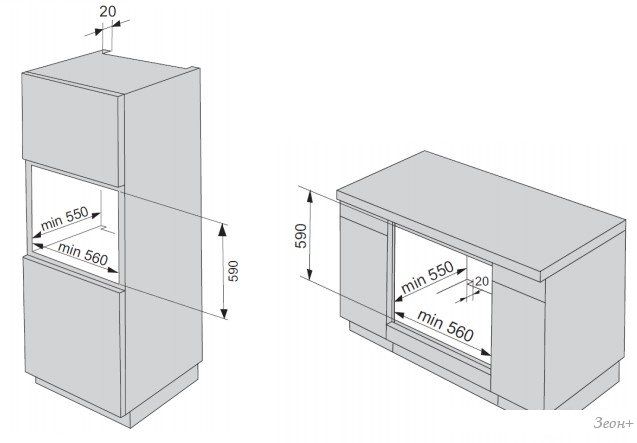 20
min 550
min 560
590
590
min 550
20
min 560
Зеон+