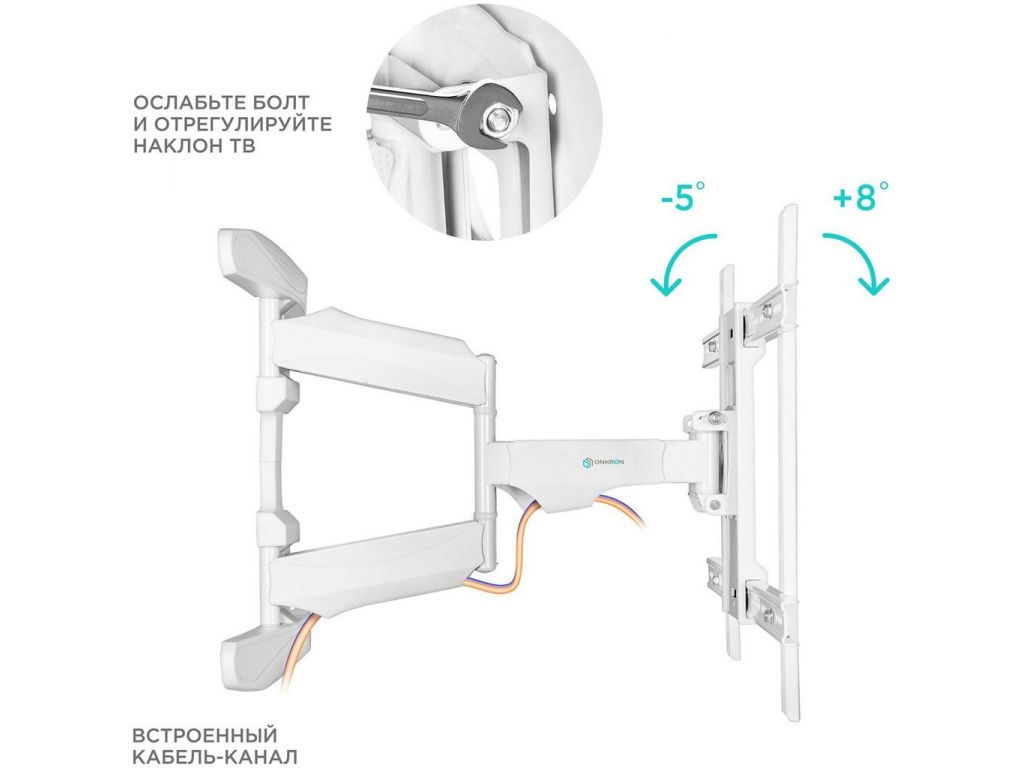 ОСЛАБЬТЕ БОЛТ И ОТРЕГУЛИРУЙТЕ НАКЛОН ТВ

-5°

+8°

ONKRON

ВСТРОЕННЫЙ КАБЕЛЬ-КАНАЛ