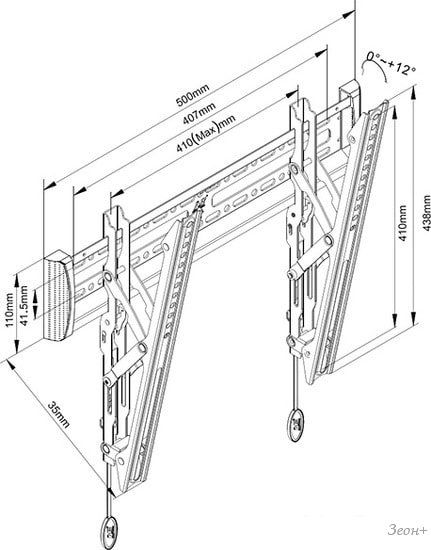 500mm
407mm
410(Max)mm
0°~+12°
410mm
438mm
110mm
41.5mm
35mm
Зеон+