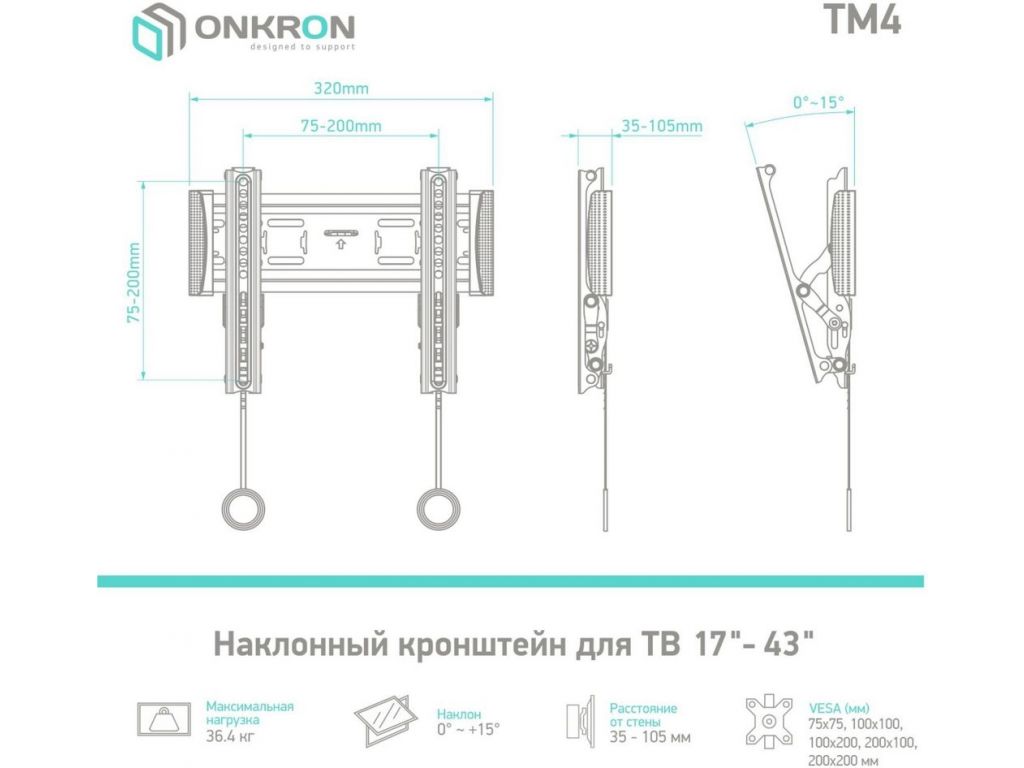 ONKRON
designed to support

TM4

320mm

75-200mm

75-200mm

35-105mm

0°~15°

Наклонный кронштейн для ТВ 17"- 43"

Максимальная нагрузка
36.4 кг

Наклон
0° ~ +15°

Расстояние от стены
35 - 105 мм

VESA (мм)
75x75, 100x100, 100x200, 200x100, 200x200 мм