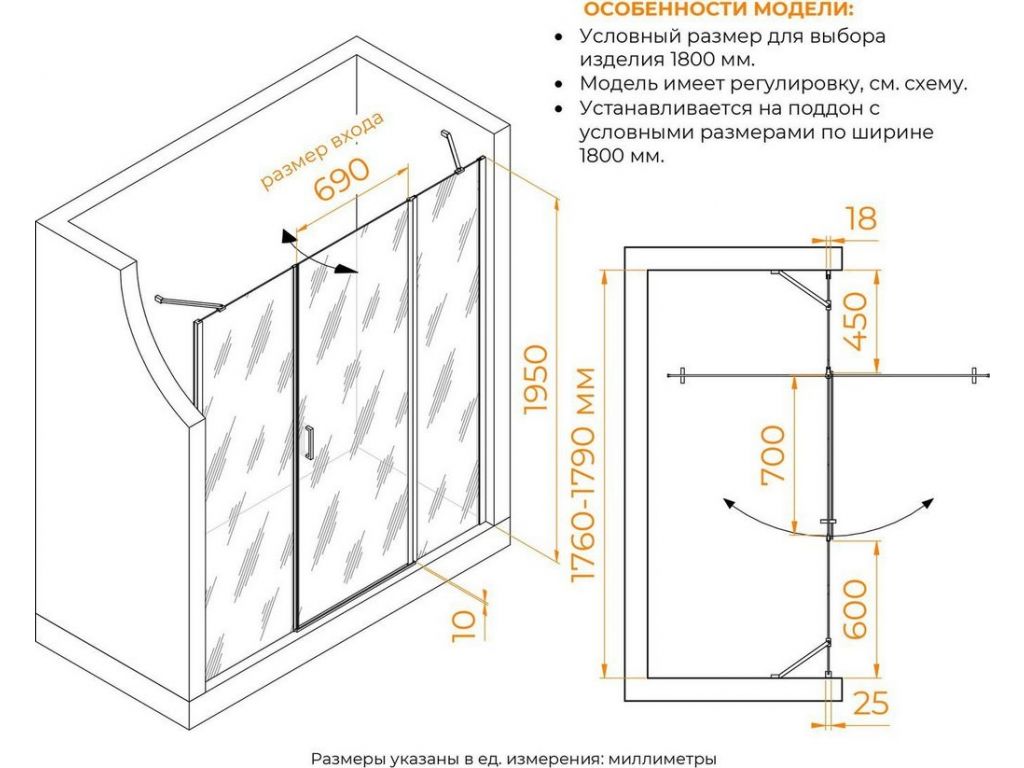 ОСОБЕННОСТИ МОДЕЛИ:
• Условный размер для выбора изделия 1800 мм.
• Модель имеет регулировку, см. схему.
• Устанавливается на поддон с условными размерами по ширине 1800 мм.

размер входа
690
1950
10
1760-1790 мм
18
450
700
600
25

Размеры указаны в ед. измерения: миллиметры