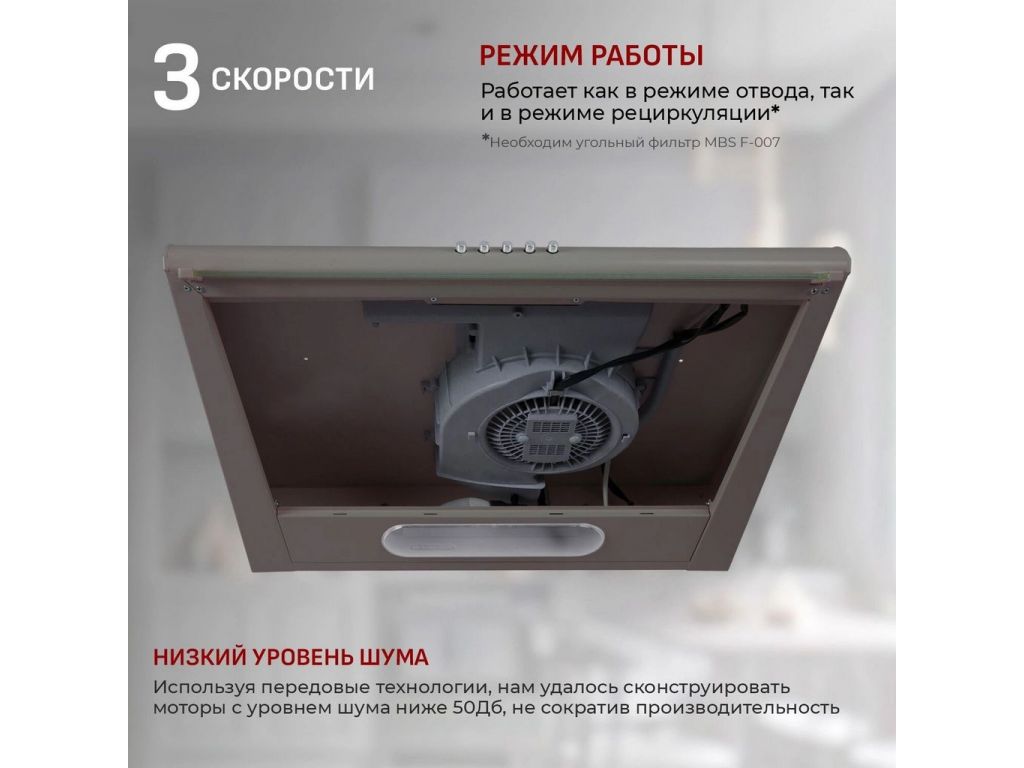 3 СКОРОСТИ

РЕЖИМ РАБОТЫ

Работает как в режиме отвода, так и в режиме рециркуляции*

*Необходим угольный фильтр MBS F-007

НИЗКИЙ УРОВЕНЬ ШУМА

Используя передовые технологии, нам удалось сконструировать моторы с уровнем шума ниже 50Дб, не сократив производительность