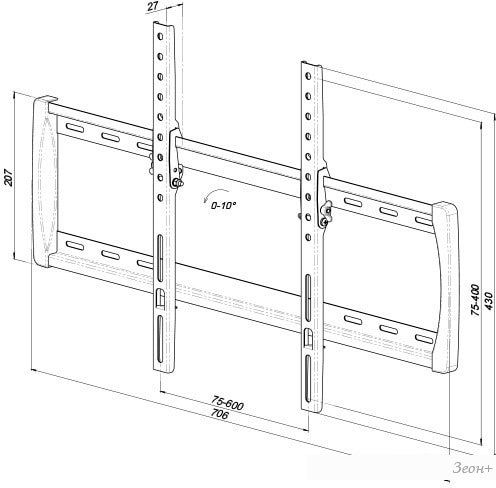 27
207
0-10°
75-400
430
75-600
706
Зеон+