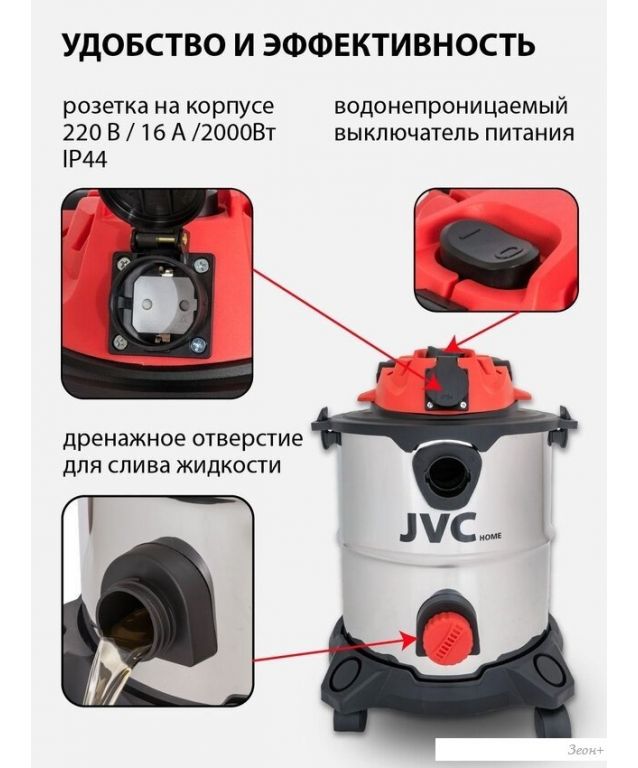 УДОБСТВО И ЭФФЕКТИВНОСТЬ

розетка на корпусе 220 В / 16 А /2000Вт IP44

водонепроницаемый выключатель питания

дренажное отверстие для слива жидкости

JVC HOME

Зеон+