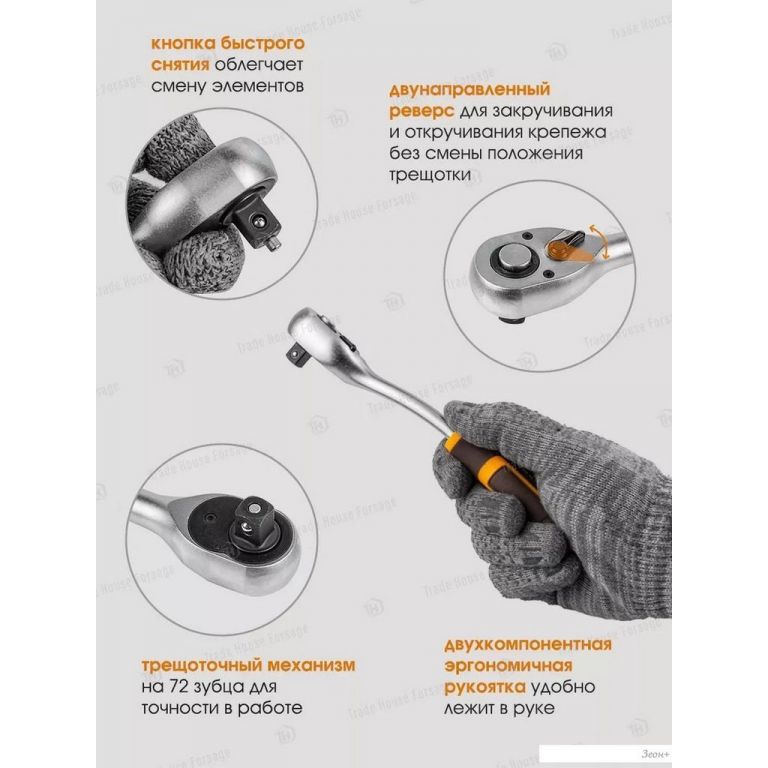 кнопка быстрого снятия облегчает смену элементов

двунаправленный реверс для закручивания и откручивания крепежа без смены положения трещотки

трещоточный механизм на 72 зубца для точности в работе

двухкомпонентная эргономичная рукоятка удобно лежит в руке

Trade House Forsage

Зеон+