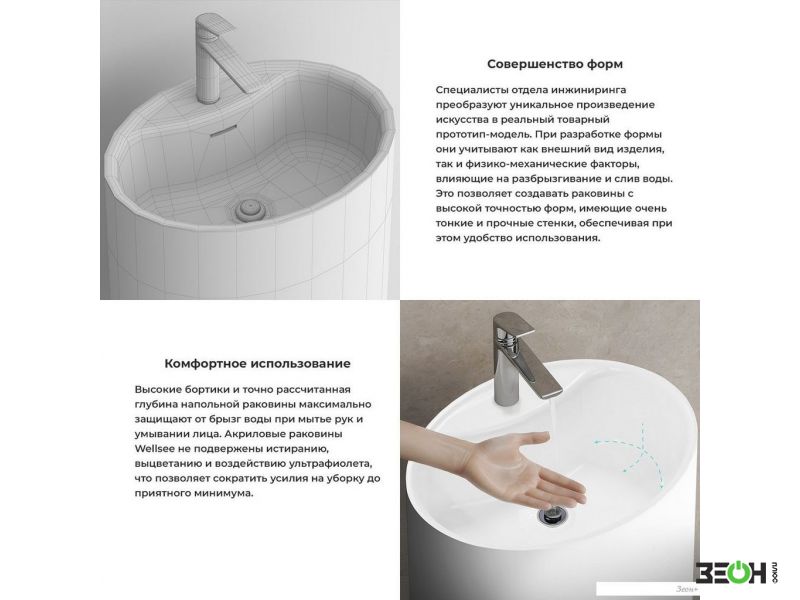 Совершенство форм

Специалисты отдела инжиниринга преобразуют уникальное произведение искусства в реальный товарный прототип-модель. При разработке формы они учитывают как внешний вид изделия, так и физико-механические факторы, влияющие на разбрызгивание и слив воды. Это позволяет создавать раковины с высокой точностью форм, имеющие очень тонкие и прочные стенки, обеспечивая при этом удобство использования.

Комфортное использование

Высокие бортики и точно рассчитанная глубина напольной раковины максимально защищают от брызг воды при мытье рук и умывании лица. Акриловые раковины Wellsee не подвержены истиранию, выцветанию и воздействию ультрафиолета, что позволяет сократить усилия на уборку до приятного минимума.

ЗЕОН
Зеон+