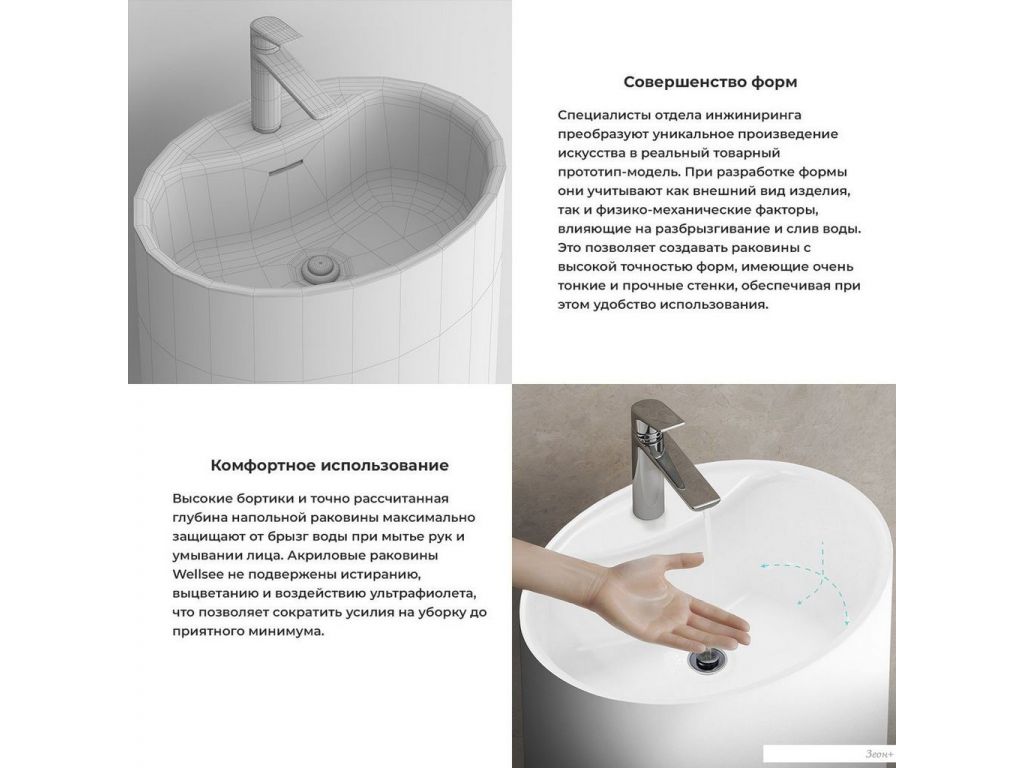 Совершенство форм

Специалисты отдела инжиниринга преобразуют уникальное произведение искусства в реальный товарный прототип-модель. При разработке формы они учитывают как внешний вид изделия, так и физико-механические факторы, влияющие на разбрызгивание и слив воды. Это позволяет создавать раковины с высокой точностью форм, имеющие очень тонкие и прочные стенки, обеспечивая при этом удобство использования.

Комфортное использование

Высокие бортики и точно рассчитанная глубина напольной раковины максимально защищают от брызг воды при мытье рук и умывании лица. Акриловые раковины Wellsee не подвержены истиранию, выцветанию и воздействию ультрафиолета, что позволяет сократить усилия на уборку до приятного минимума.

Зеон+