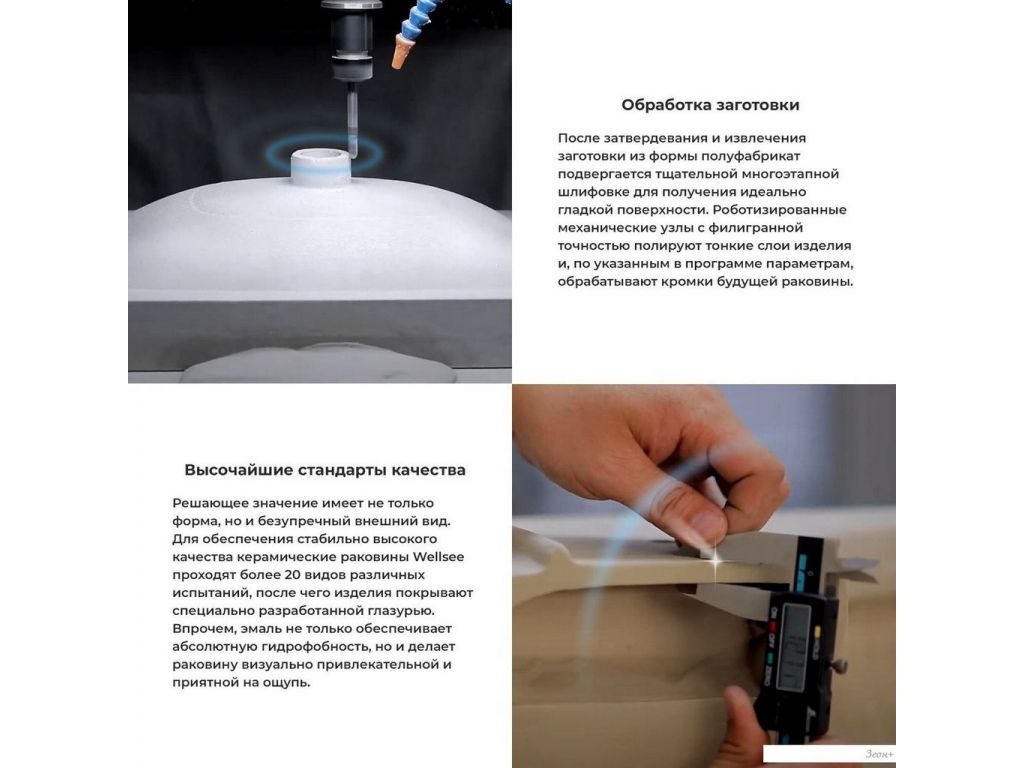 Обработка заготовки

После затвердевания и извлечения заготовки из формы полуфабрикат подвергается тщательной многоэтапной шлифовке для получения идеально гладкой поверхности. Роботизированные механические узлы с филигранной точностью полируют тонкие слои изделия и, по указанным в программе параметрам, обрабатывают кромки будущей раковины.

Высочайшие стандарты качества

Решающее значение имеет не только форма, но и безупречный внешний вид. Для обеспечения стабильно высокого качества керамические раковины Wellsee проходят более 20 видов различных испытаний, после чего изделия покрывают специально разработанной глазурью. Впрочем, эмаль не только обеспечивает абсолютную гидрофобность, но и делает раковину визуально привлекательной и приятной на ощупь.

Зеон+