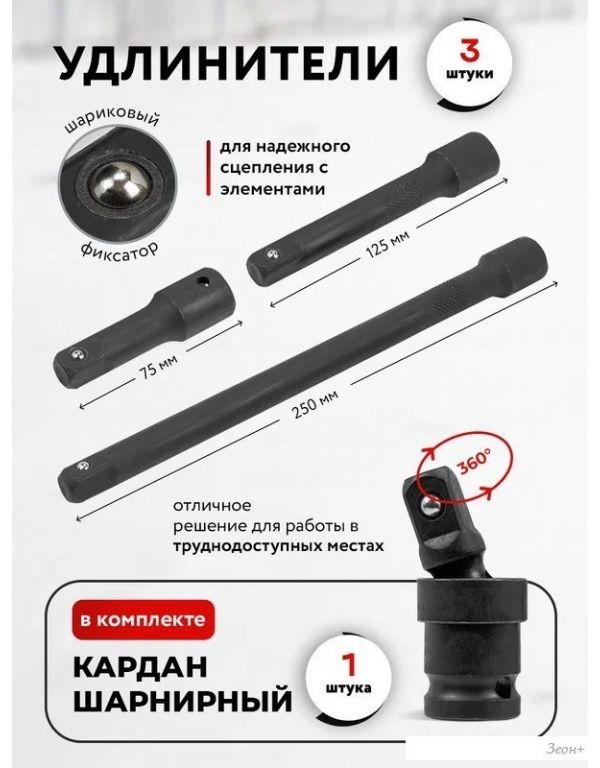 УДЛИНИТЕЛИ

3
штуки

шариковый
фиксатор

для надежного сцепления с элементами

125 мм

75 мм

250 мм

360°

отличное решение для работы в труднодоступных местах

в комплекте

КАРДАН ШАРНИРНЫЙ

1
штука

Зеон+