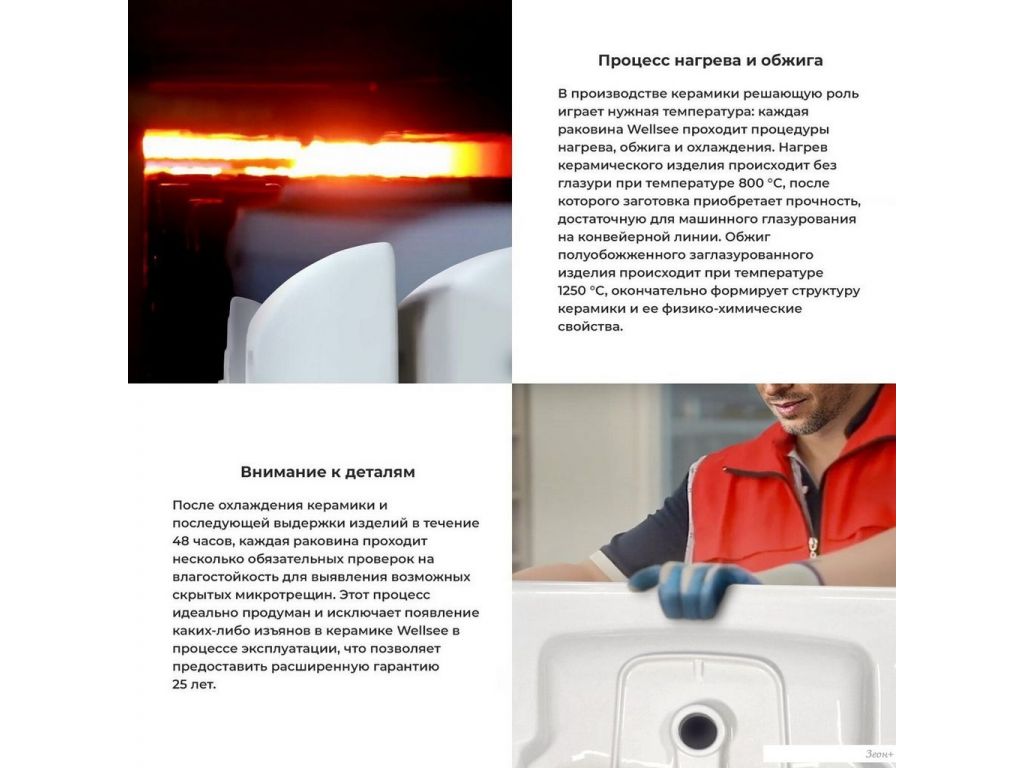 Процесс нагрева и обжига

В производстве керамики решающую роль играет нужная температура: каждая раковина Wellsee проходит процедуры нагрева, обжига и охлаждения. Нагрев керамического изделия происходит без глазури при температуре 800 °C, после которого заготовка приобретает прочность, достаточную для машинного глазурования на конвейерной линии. Обжиг полуобожженного заглазурованного изделия происходит при температуре 1250 °C, окончательно формирует структуру керамики и ее физико-химические свойства.

Внимание к деталям

После охлаждения керамики и последующей выдержки изделий в течение 48 часов, каждая раковина проходит несколько обязательных проверок на влагостойкость для выявления возможных скрытых микротрещин. Этот процесс идеально продуман и исключает появление каких-либо изъянов в керамике Wellsee в процессе эксплуатации, что позволяет предоставить расширенную гарантию 25 лет.

Зеон+