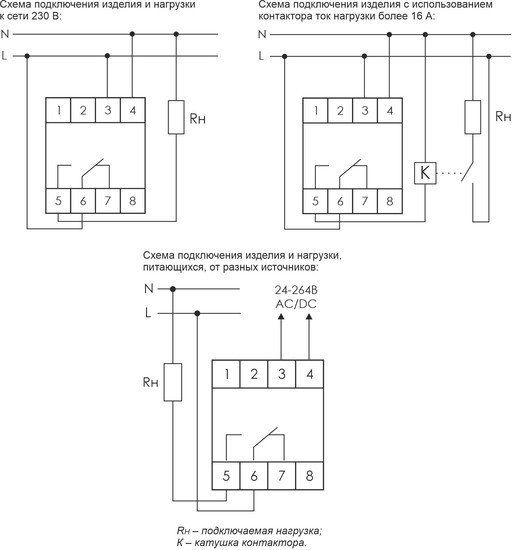 Схема подключения изделия и нагрузки к сети 230 В:

N
L
1 2 3 4
Rн
5 6 7 8

Схема подключения изделия с использованием контактора ток нагрузки более 16 А:

N
L
1 2 3 4
Rн
K
5 6 7 8

Схема подключения изделия и нагрузки, питающихся, от разных источников:

N
L
24-264В AC/DC
Rн
1 2 3 4
5 6 7 8

Rн – подключаемая нагрузка;
К – катушка контактора.