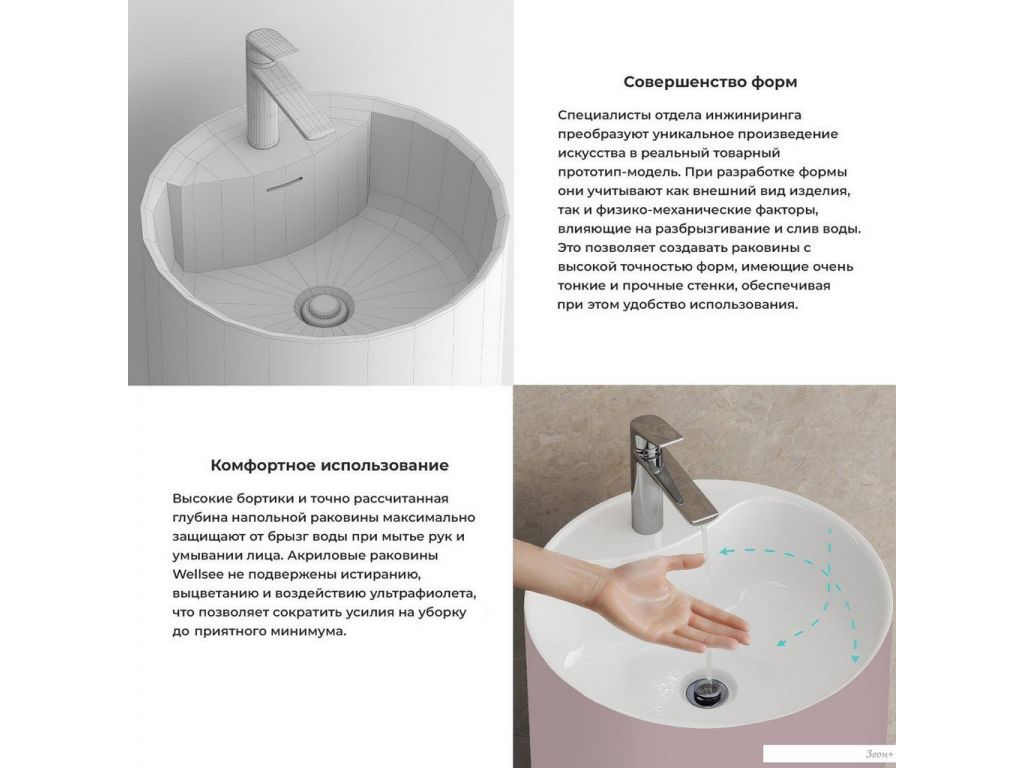 Совершенство форм

Специалисты отдела инжиниринга преобразуют уникальное произведение искусства в реальный товарный прототип-модель. При разработке формы они учитывают как внешний вид изделия, так и физико-механические факторы, влияющие на разбрызгивание и слив воды. Это позволяет создавать раковины с высокой точностью форм, имеющие очень тонкие и прочные стенки, обеспечивая при этом удобство использования.

Комфортное использование

Высокие бортики и точно рассчитанная глубина напольной раковины максимально защищают от брызг воды при мытье рук и умывании лица. Акриловые раковины Wellsee не подвержены истиранию, выцветанию и воздействию ультрафиолета, что позволяет сократить усилия на уборку до приятного минимума.

Зеон+