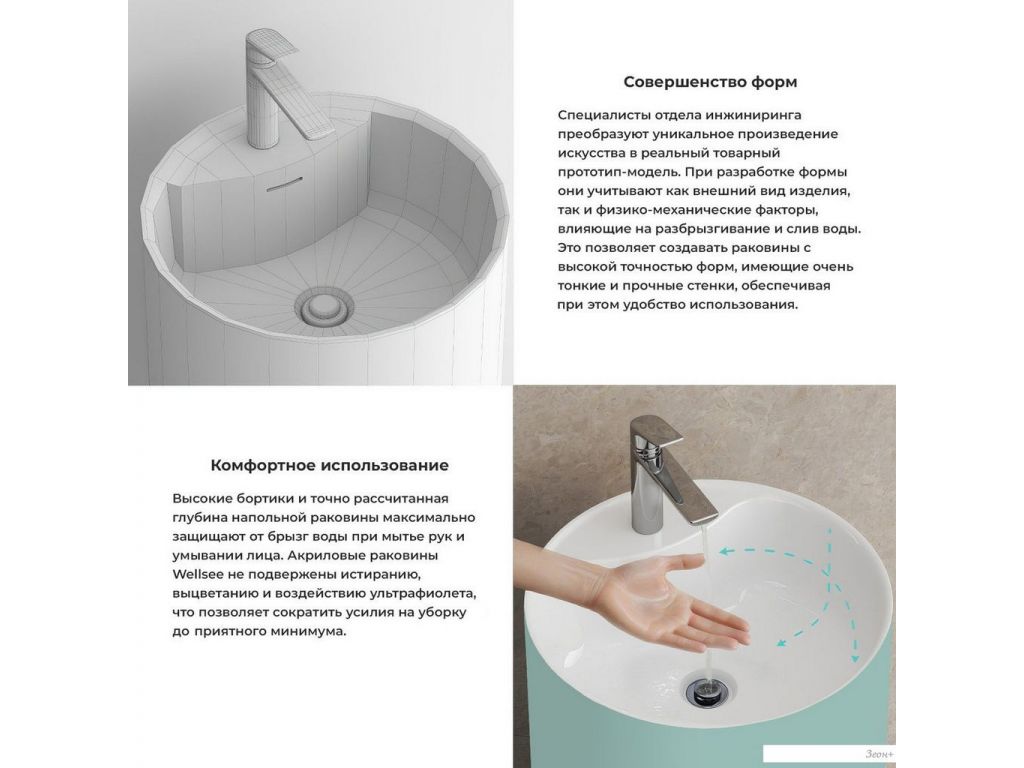 Совершенство форм

Специалисты отдела инжиниринга преобразуют уникальное произведение искусства в реальный товарный прототип-модель. При разработке формы они учитывают как внешний вид изделия, так и физико-механические факторы, влияющие на разбрызгивание и слив воды. Это позволяет создавать раковины с высокой точностью форм, имеющие очень тонкие и прочные стенки, обеспечивая при этом удобство использования.

Комфортное использование

Высокие бортики и точно рассчитанная глубина напольной раковины максимально защищают от брызг воды при мытье рук и умывании лица. Акриловые раковины Wellsee не подвержены истиранию, выцветанию и воздействию ультрафиолета, что позволяет сократить усилия на уборку до приятного минимума.

Зеон+