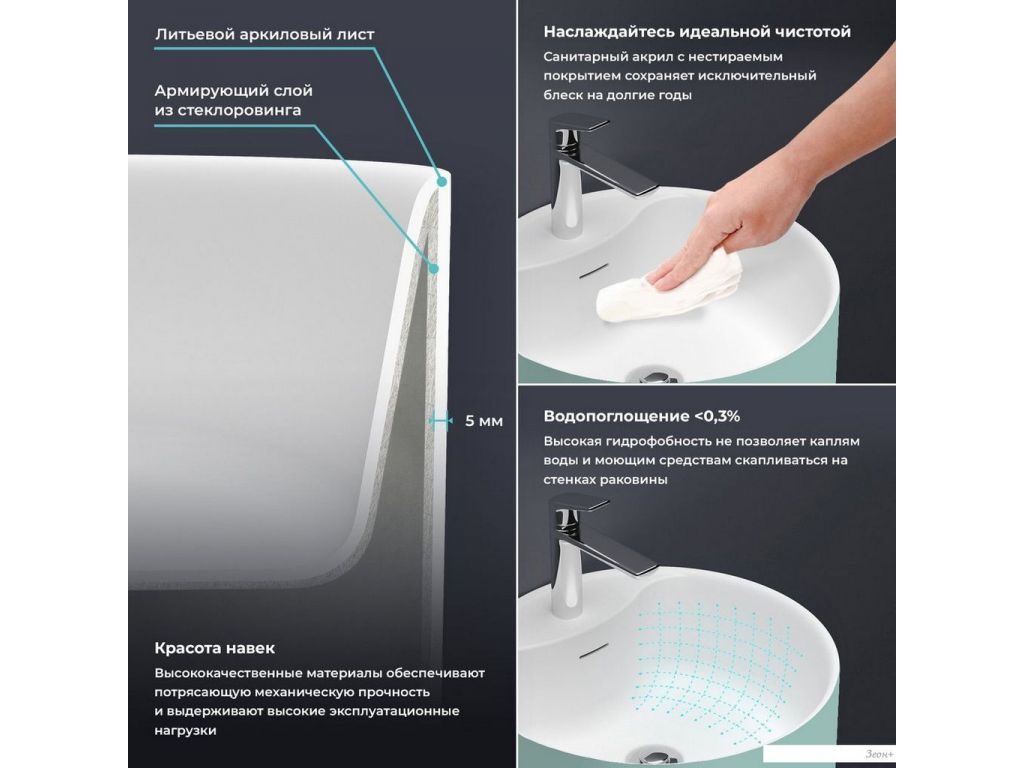 Литьевой аркиловый лист

Армирующий слой из стеклоровинга

5 мм

Красота навек

Высококачественные материалы обеспечивают потрясающую механическую прочность и выдерживают высокие эксплуатационные нагрузки

Наслаждайтесь идеальной чистотой

Санитарный акрил с нестираемым покрытием сохраняет исключительный блеск на долгие годы

Водопоглощение <0,3%

Высокая гидрофобность не позволяет каплям воды и моющим средствам скапливаться на стенках раковины

Зеон+