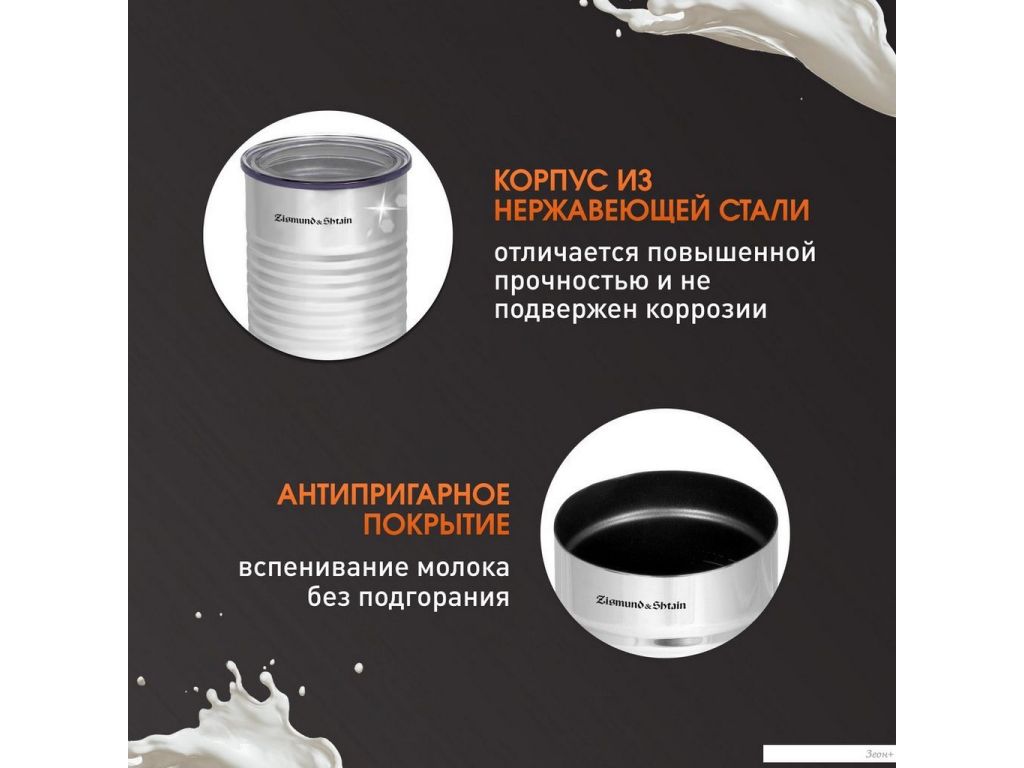 Zigmund & Shtain

КОРПУС ИЗ НЕРЖАВЕЮЩЕЙ СТАЛИ

отличается повышенной прочностью и не подвержен коррозии

АНТИПРИГАРНОЕ ПОКРЫТИЕ

вспенивание молока без подгорания

Zigmund & Shtain

Зеон+