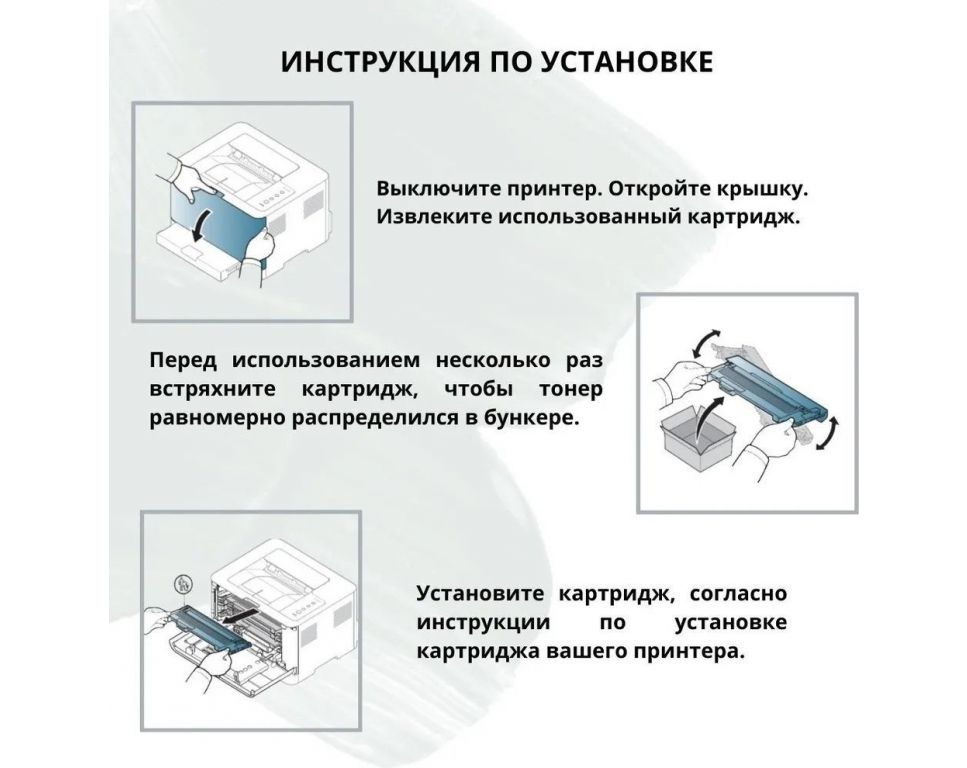 ИНСТРУКЦИЯ ПО УСТАНОВКЕ

Выключите принтер. Откройте крышку. Извлеките использованный картридж.

Перед использованием несколько раз встряхните картридж, чтобы тонер равномерно распределился в бункере.

Установите картридж, согласно инструкции по установке картриджа вашего принтера.