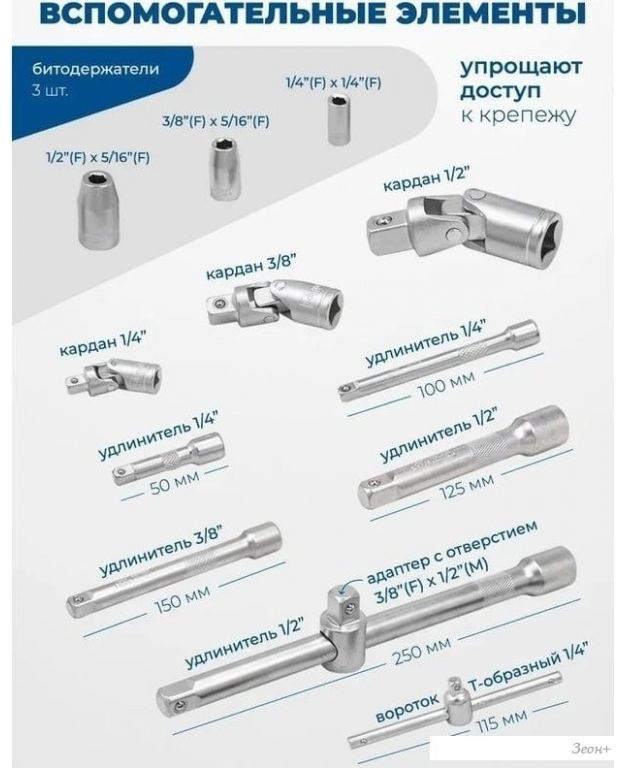 ВСПОМОГАТЕЛЬНЫЕ ЭЛЕМЕНТЫ

битодержатели
3 шт.

упрощают
доступ
к крепежу

1/4"(F) x 1/4"(F)

3/8"(F) x 5/16"(F)

1/2"(F) x 5/16"(F)

кардан 1/2"

кардан 3/8"

кардан 1/4"

удлинитель 1/4"
100 мм

удлинитель 1/4"
50 мм

удлинитель 1/2"
125 мм

удлинитель 3/8"
150 мм

адаптер с отверстием
3/8"(F) x 1/2"(M)

удлинитель 1/2"
250 мм

вороток Т-образный 1/4"
115 мм

Зеон+