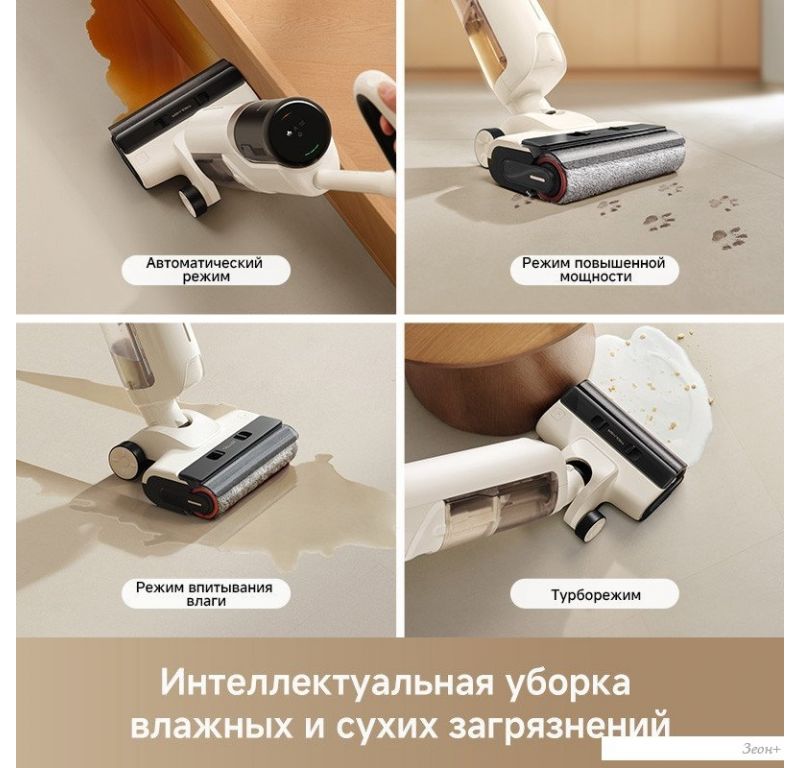 Автоматический режим

Режим повышенной мощности

Режим впитывания влаги

Турборежим

Интеллектуальная уборка влажных и сухих загрязнений

Зеон+