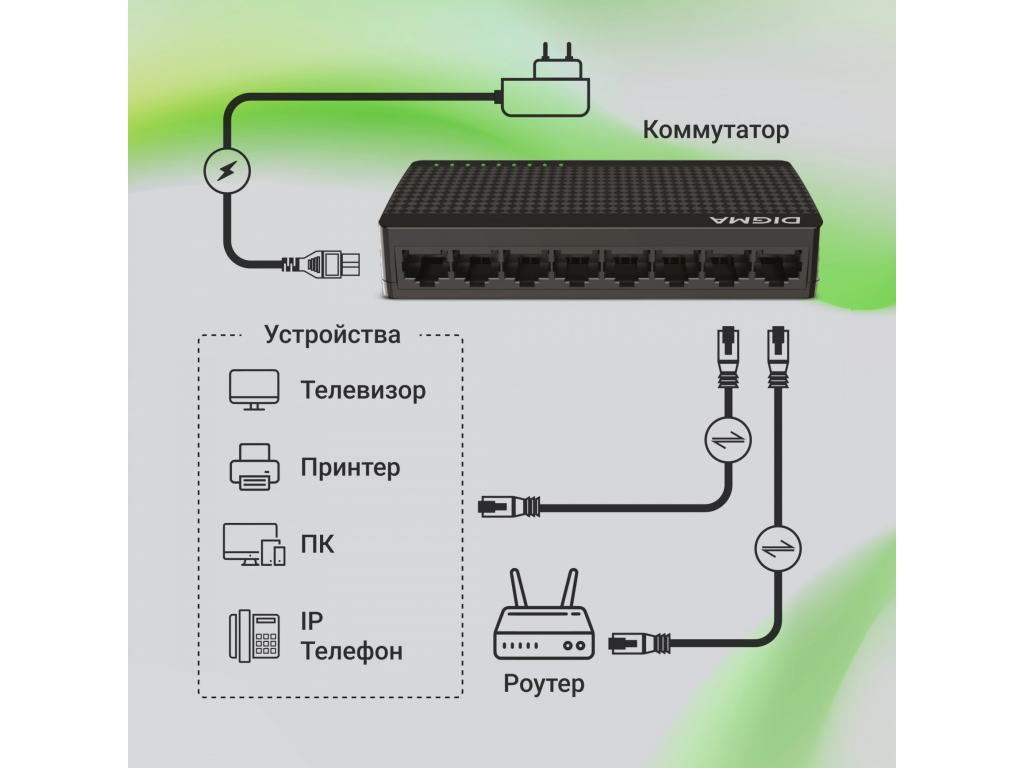 Коммутатор

DIGMA

Устройства

Телевизор

Принтер

ПК

IP Телефон

Роутер