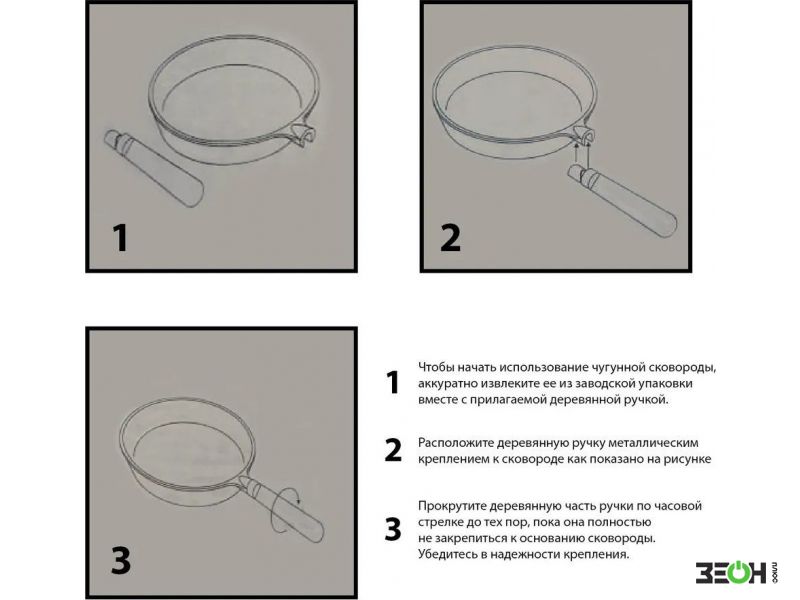 1

2

3

1 Чтобы начать использование чугунной сковороды, аккуратно извлеките ее из заводской упаковки вместе с прилагаемой деревянной ручкой.

2 Расположите деревянную ручку металлическим креплением к сковороде как показано на рисунке

3 Прокрутите деревянную часть ручки по часовой стрелке до тех пор, пока она полностью не закрепиться к основанию сковороды. Убедитесь в надежности крепления.

ЗЕОН