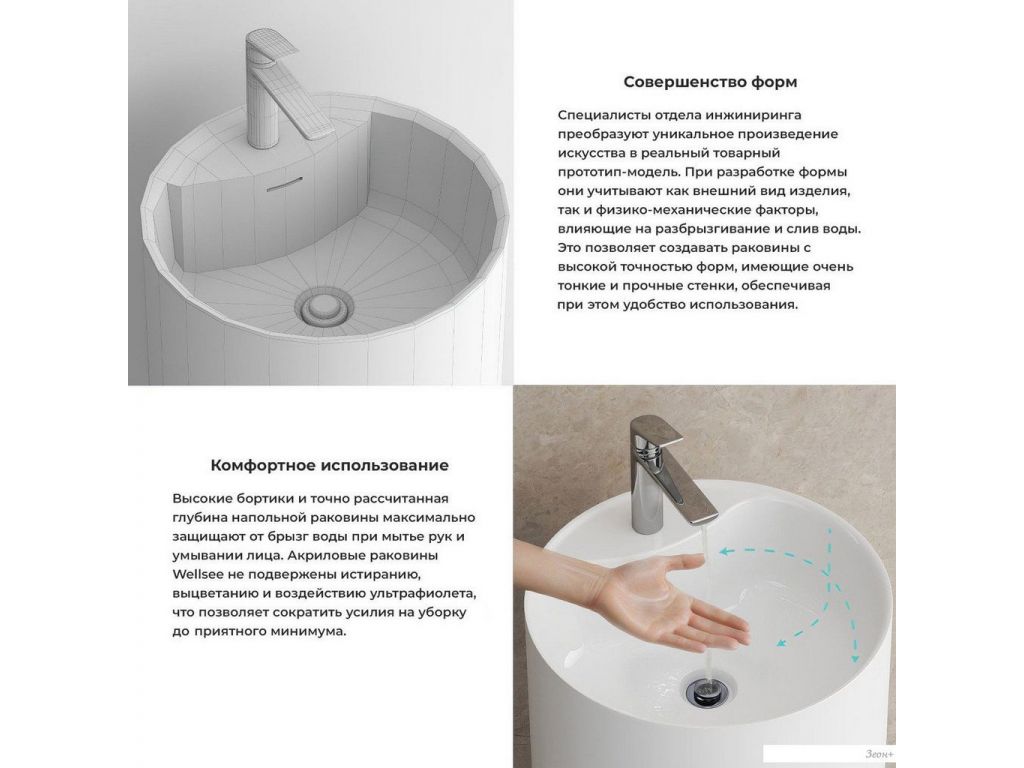 Совершенство форм

Специалисты отдела инжиниринга преобразуют уникальное произведение искусства в реальный товарный прототип-модель. При разработке формы они учитывают как внешний вид изделия, так и физико-механические факторы, влияющие на разбрызгивание и слив воды. Это позволяет создавать раковины с высокой точностью форм, имеющие очень тонкие и прочные стенки, обеспечивая при этом удобство использования.

Комфортное использование

Высокие бортики и точно рассчитанная глубина напольной раковины максимально защищают от брызг воды при мытье рук и умывании лица. Акриловые раковины Wellsee не подвержены истиранию, выцветанию и воздействию ультрафиолета, что позволяет сократить усилия на уборку до приятного минимума.

Зеон+