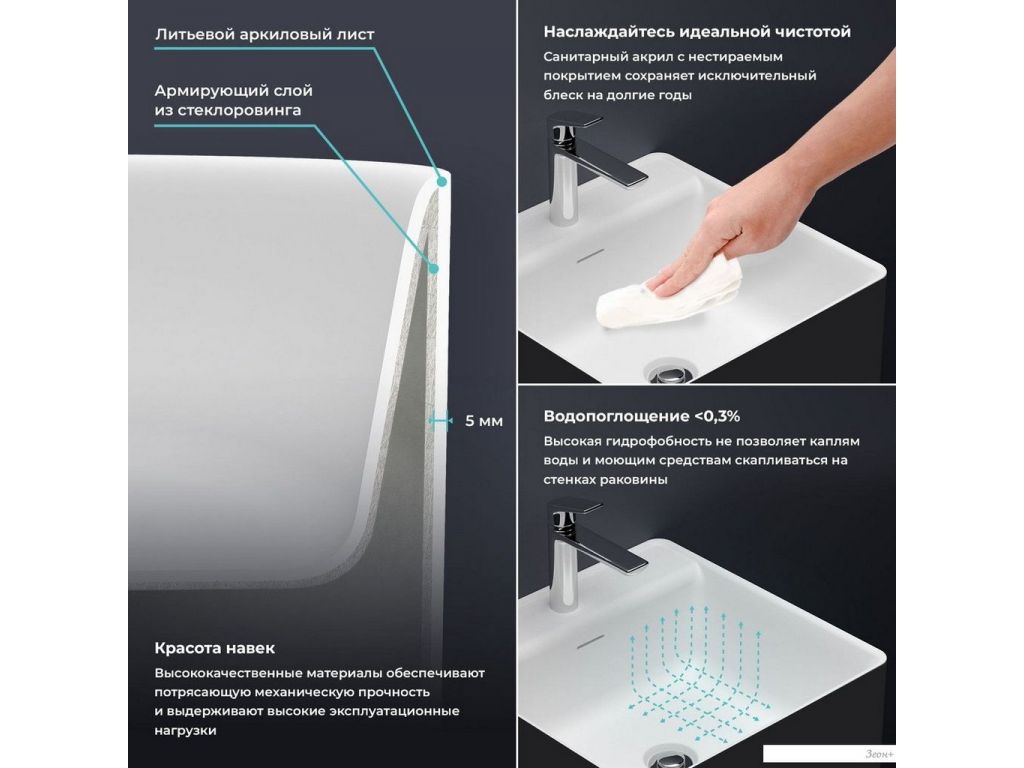 Литьевой аркиловый лист

Армирующий слой из стеклоровинга

5 мм

Красота навек

Высококачественные материалы обеспечивают потрясающую механическую прочность и выдерживают высокие эксплуатационные нагрузки

Наслаждайтесь идеальной чистотой

Санитарный акрил с нестираемым покрытием сохраняет исключительный блеск на долгие годы

Водопоглощение <0,3%

Высокая гидрофобность не позволяет каплям воды и моющим средствам скапливаться на стенках раковины

Зеон+