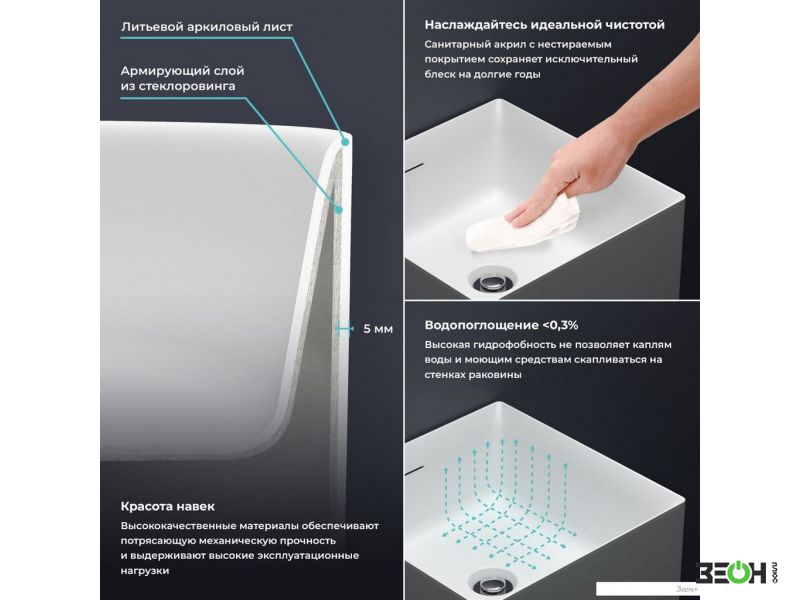 Литьевой аркиловый лист

Армирующий слой из стеклоровинга

5 мм

Красота навек
Высококачественные материалы обеспечивают потрясающую механическую прочность и выдерживают высокие эксплуатационные нагрузки

Наслаждайтесь идеальной чистотой
Санитарный акрил с нестираемым покрытием сохраняет исключительный блеск на долгие годы

Водопоглощение <0,3%
Высокая гидрофобность не позволяет каплям воды и моющим средствам скапливаться на стенках раковины

ЗЕОН
Зеон+