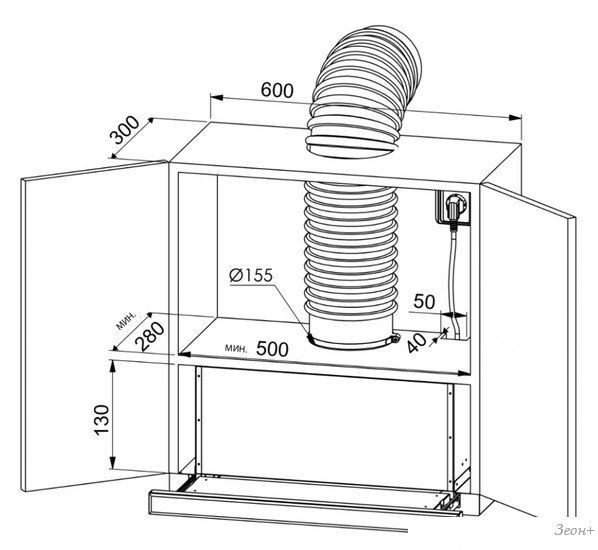 600
300
Ø155
50
мин.
280
мин. 500
40
130
Зеон+