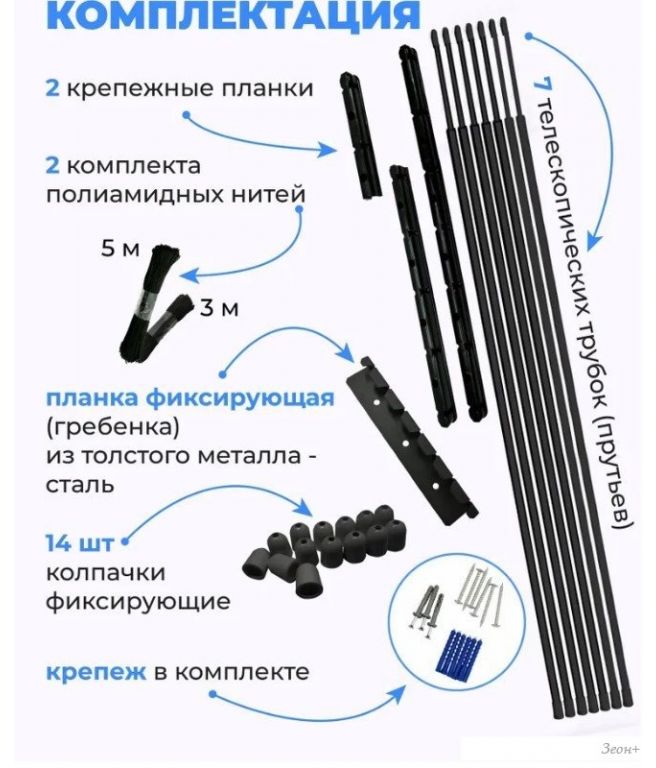 КОМПЛЕКТАЦИЯ

2 крепежные планки

2 комплекта полиамидных нитей

5 м

3 м

планка фиксирующая (гребенка) из толстого металла - сталь

14 шт колпачки фиксирующие

крепеж в комплекте

7 телескопических трубок (прутьев)

Зеон+