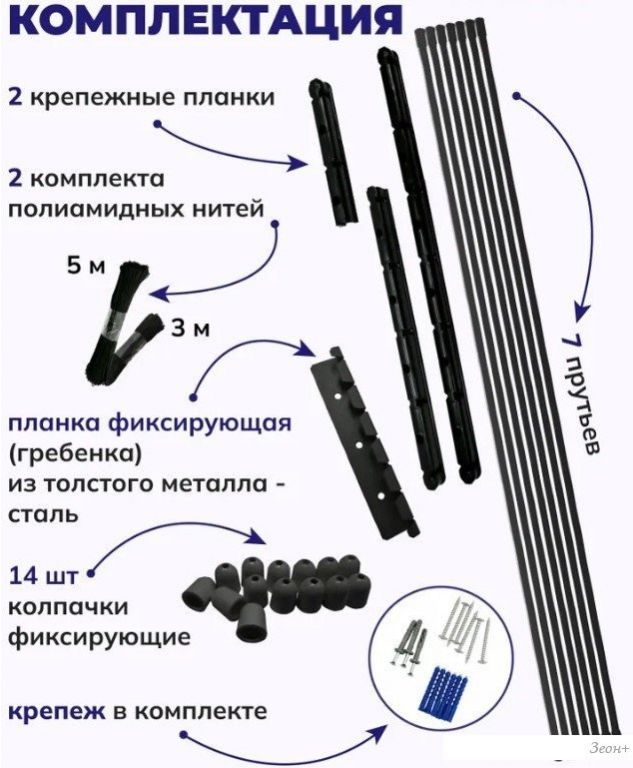 КОМПЛЕКТАЦИЯ

2 крепежные планки

2 комплекта полиамидных нитей

5 м

3 м

планка фиксирующая (гребенка) из толстого металла - сталь

14 шт колпачки фиксирующие

крепеж в комплекте

7 прутьев

Зеон+