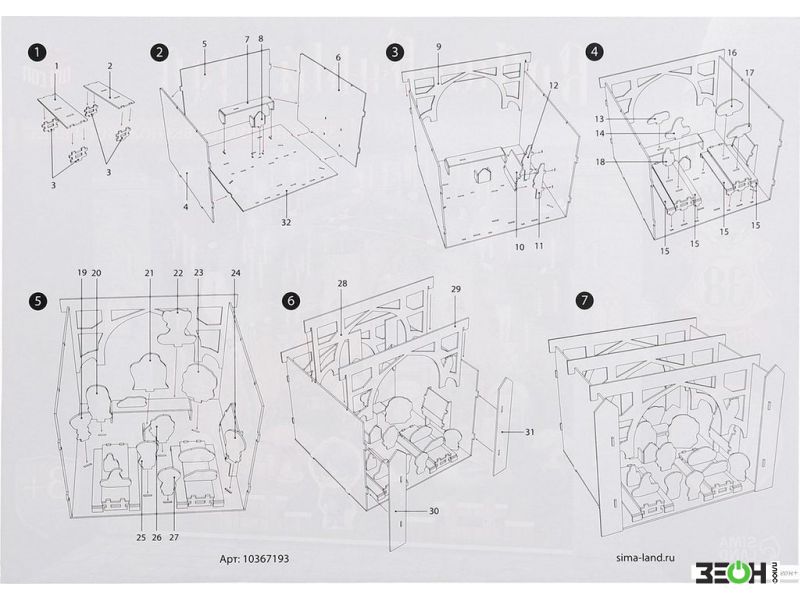 1
1
2
3
3
2
5
7
8
6
4
32
3
9
12
10
11
4
16
17
13
14
18
15
15
15
15
5
19
20
21
22
23
24
25
26
27
6
28
29
31
30
7
Арт: 10367193
sima-land.ru
ЗЕОН