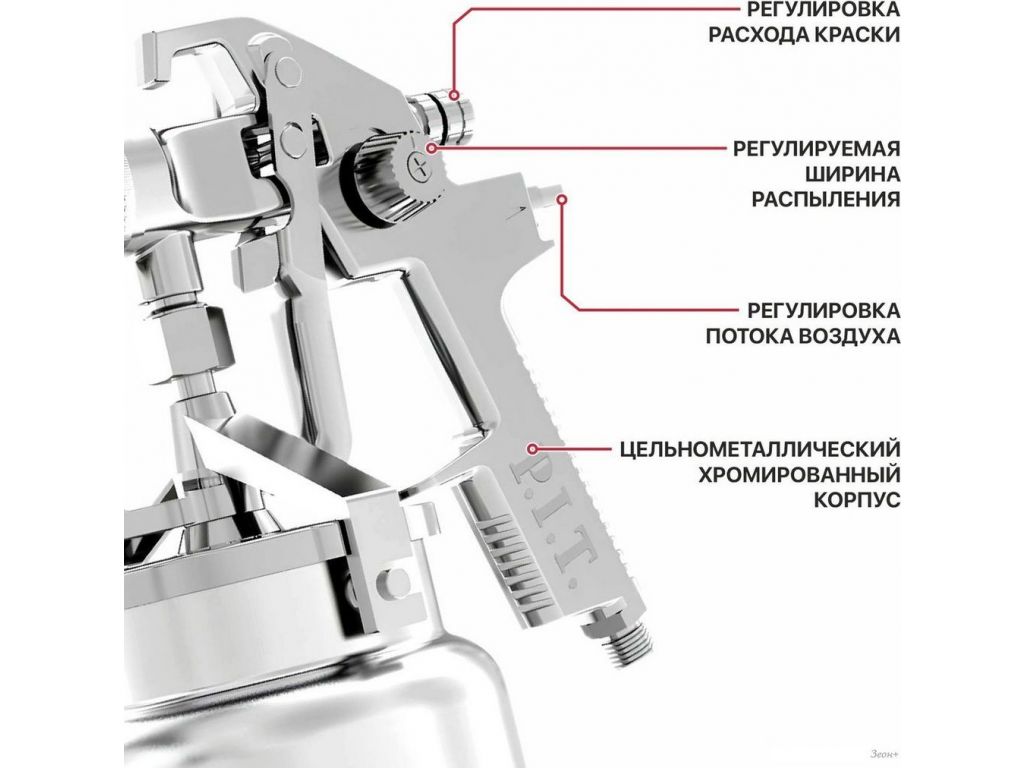 РЕГУЛИРОВКА РАСХОДА КРАСКИ

РЕГУЛИРУЕМАЯ ШИРИНА РАСПЫЛЕНИЯ

РЕГУЛИРОВКА ПОТОКА ВОЗДУХА

ЦЕЛЬНОМЕТАЛЛИЧЕСКИЙ ХРОМИРОВАННЫЙ КОРПУС

P.I.T.

Зеон+