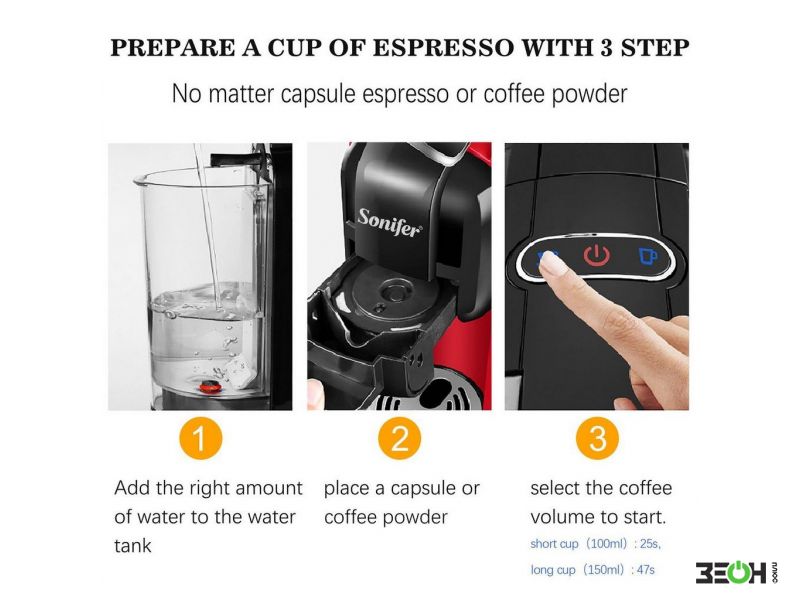 PREPARE A CUP OF ESPRESSO WITH 3 STEP

No matter capsule espresso or coffee powder

Sonifer

1

Add the right amount of water to the water tank

2

place a capsule or coffee powder

3

select the coffee volume to start.

short cup（100ml）: 25s,

long cup（150ml）: 47s

ЗЕОН