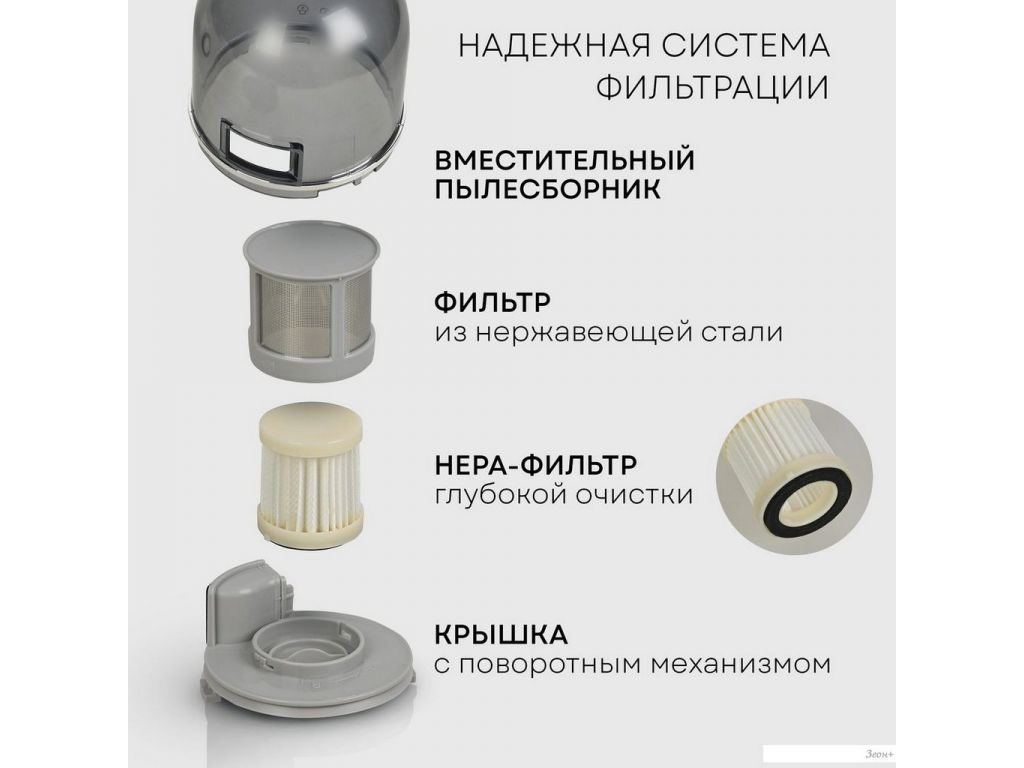 НАДЕЖНАЯ СИСТЕМА ФИЛЬТРАЦИИ

ВМЕСТИТЕЛЬНЫЙ ПЫЛЕСБОРНИК

ФИЛЬТР
из нержавеющей стали

HEPA-ФИЛЬТР
глубокой очистки

КРЫШКА
с поворотным механизмом

Зеон+