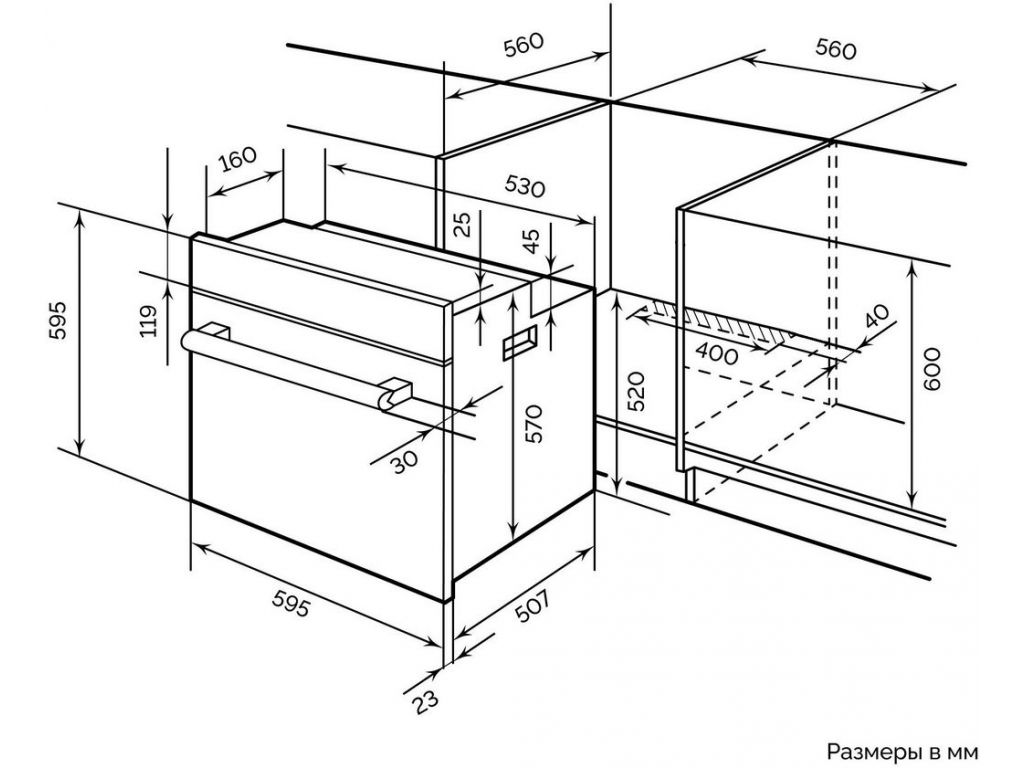 560
560
160
530
25
45
595
119
40
400
600
520
570
30
595
507
23
Размеры в мм