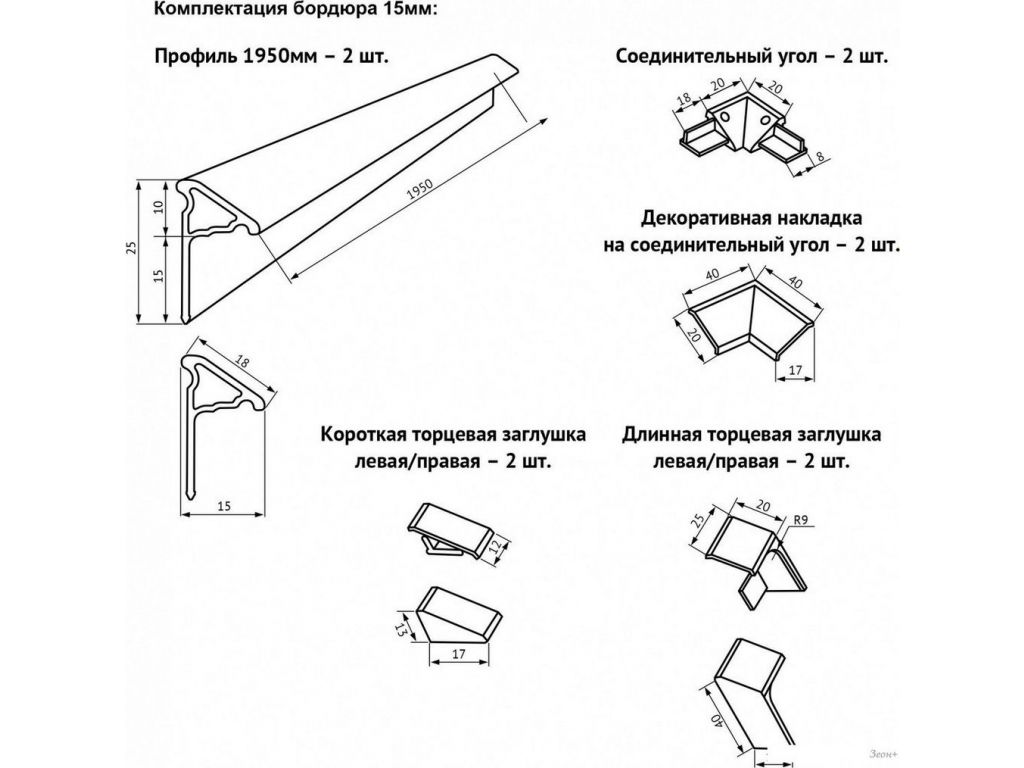 Комплектация бордюра 15мм:

Профиль 1950мм – 2 шт.

1950

25

10

15

18

15

Соединительный угол – 2 шт.

18

20

20

8

Декоративная накладка на соединительный угол – 2 шт.

40

40

20

17

Короткая торцевая заглушка левая/правая – 2 шт.

12

13

17

Длинная торцевая заглушка левая/правая – 2 шт.

25

20

R9

40

Зеон+