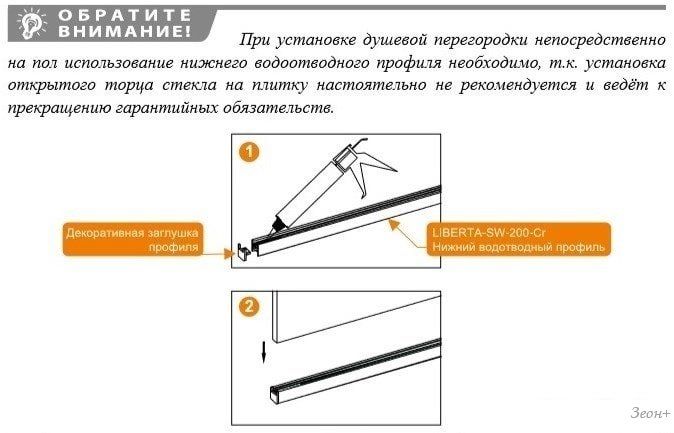 ОБРАТИТЕ ВНИМАНИЕ!

При установке душевой перегородки непосредственно на пол использование нижнего водоотводного профиля необходимо, т.к. установка открытого торца стекла на плитку настоятельно не рекомендуется и ведёт к прекращению гарантийных обязательств.

1

Декоративная заглушка профиля

LIBERTA-SW-200-Cr
Нижний водотводный профиль

2

Зеон+