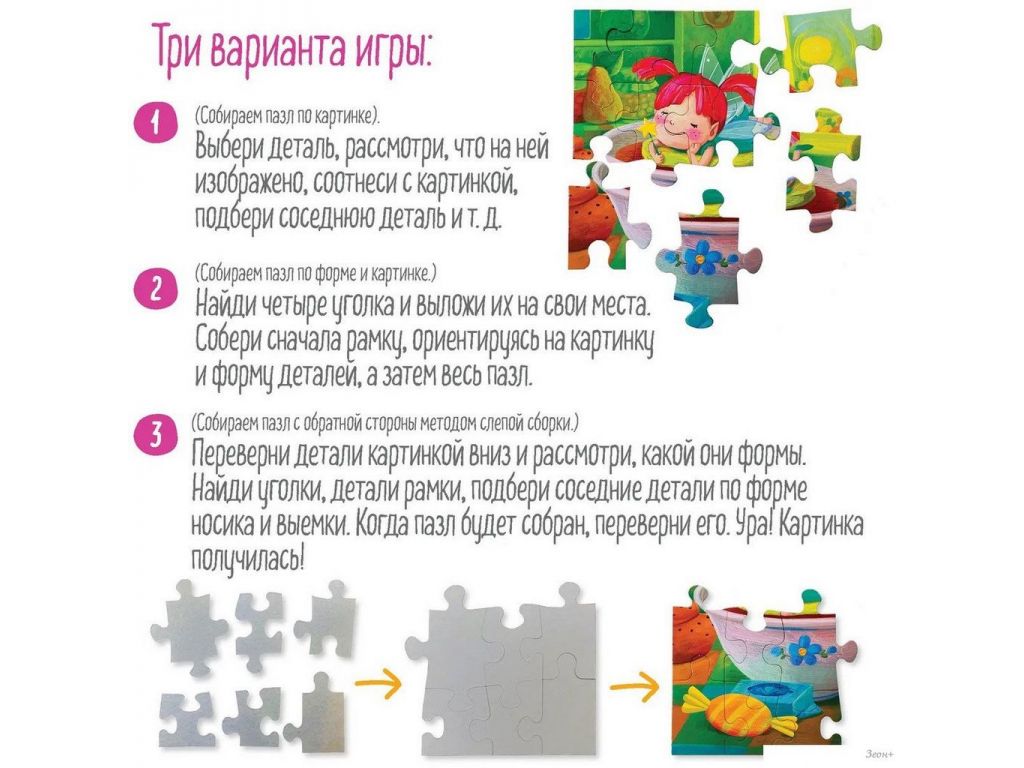 Три варианта игры:

1 (Собираем пазл по картинке).
Выбери деталь, рассмотри, что на ней изображено, соотнеси с картинкой, подбери соседнюю деталь и т. д.

2 (Собираем пазл по форме и картинке.)
Найди четыре уголка и выложи их на свои места. Собери сначала рамку, ориентируясь на картинку и форму деталей, а затем весь пазл.

3 (Собираем пазл с обратной стороны методом слепой сборки.)
Переверни детали картинкой вниз и рассмотри, какой они формы. Найди уголки, детали рамки, подбери соседние детали по форме носика и выемки. Когда пазл будет собран, переверни его. Ура! Картинка получилась!

Зеон+