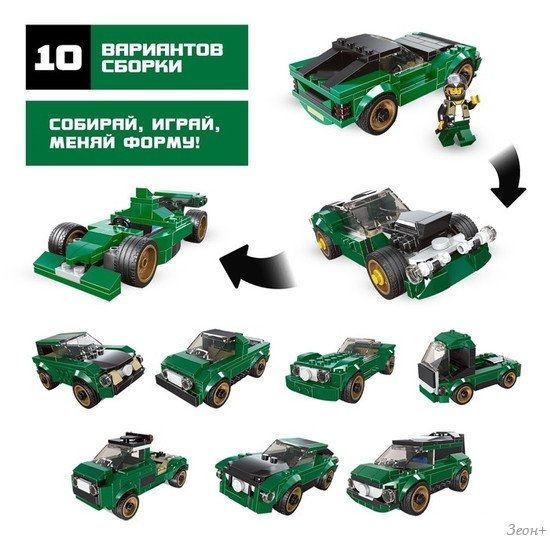 10 ВАРИАНТОВ СБОРКИ

СОБИРАЙ, ИГРАЙ, МЕНЯЙ ФОРМУ!

Зеон+