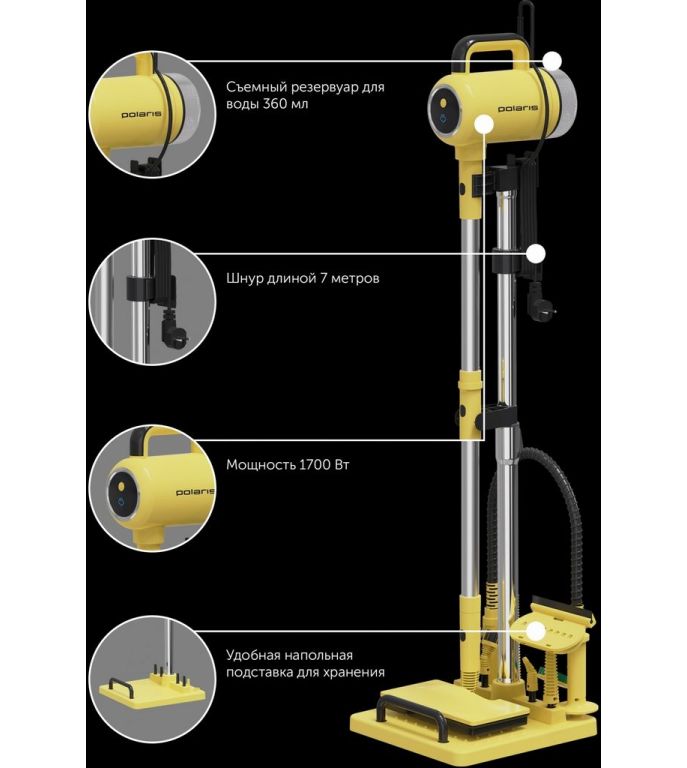 polaris

Съемный резервуар для воды 360 мл

polaris

Шнур длиной 7 метров

polaris

Мощность 1700 Вт

Удобная напольная подставка для хранения