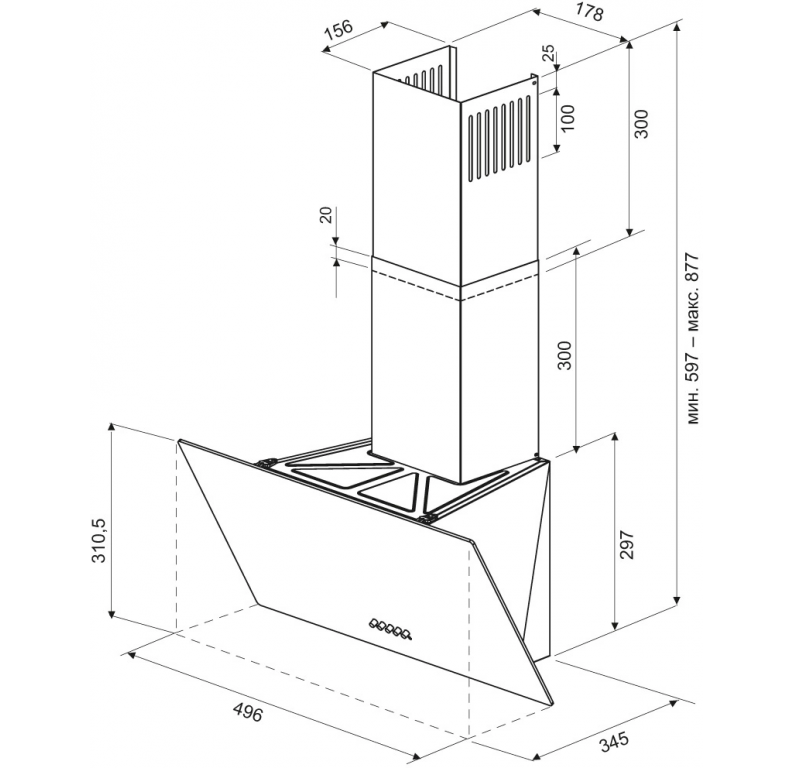 156
178
25
100
300
20
300
мин. 597 – макс. 877
310,5
297
496
345