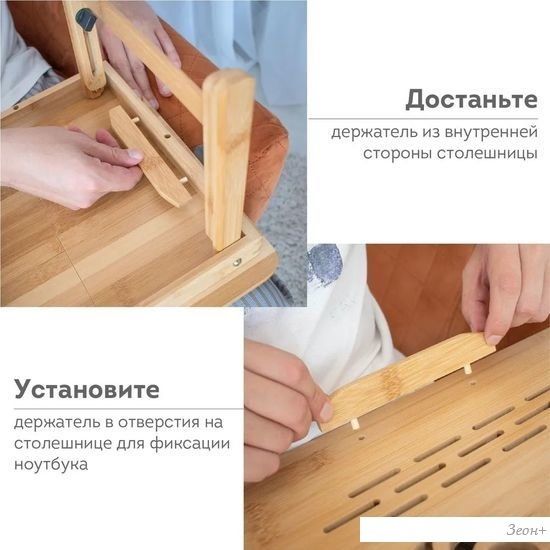 Достаньте

держатель из внутренней стороны столешницы

Установите

держатель в отверстия на столешнице для фиксации ноутбука

Зеон+