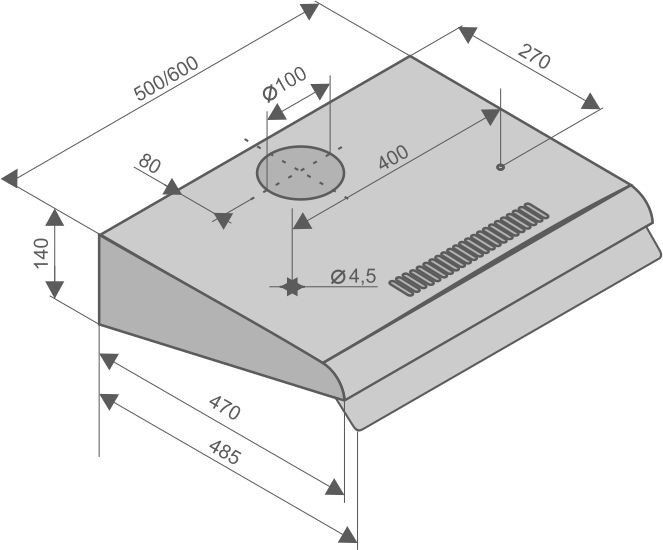 500/600
270
Ø100
80
400
140
Ø4,5
470
485