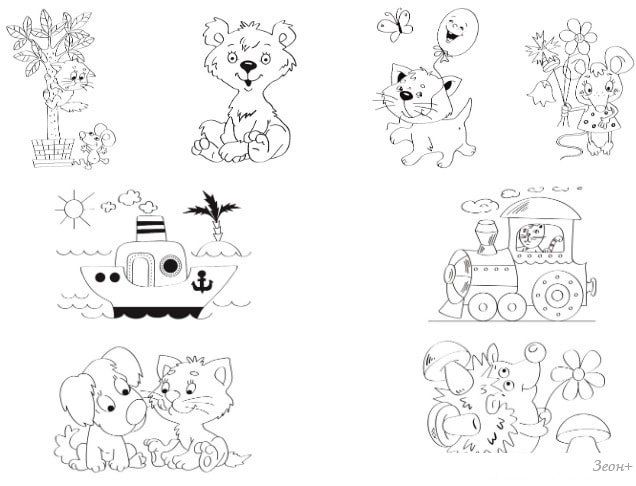 Зеон+