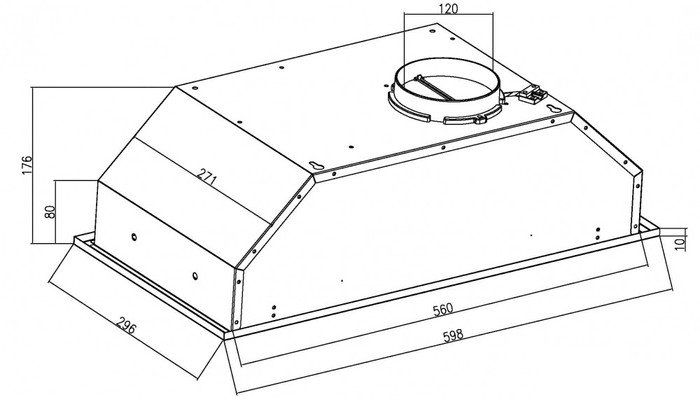 120
176
271
80
10
296
560
598